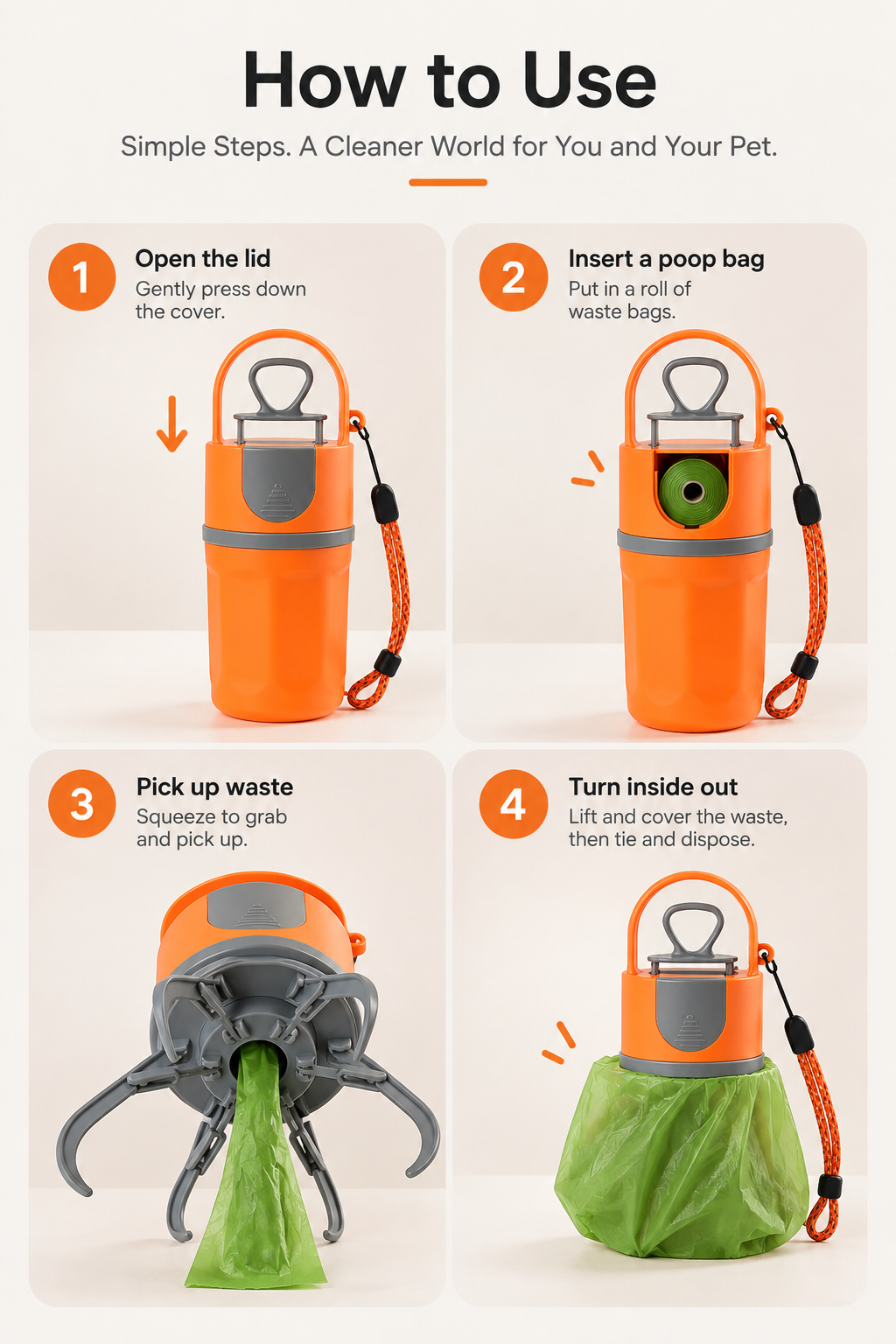 How to Use

Simple Steps. A Cleaner World for You and Your Pet.

1

Open the lid

Gently press down the cover.

2

Insert a poop bag

Put in a roll of waste bags.

3

Pick up waste

Squeeze to grab and pick up.

4

Turn inside out

Lift and cover the waste, then tie and dispose.